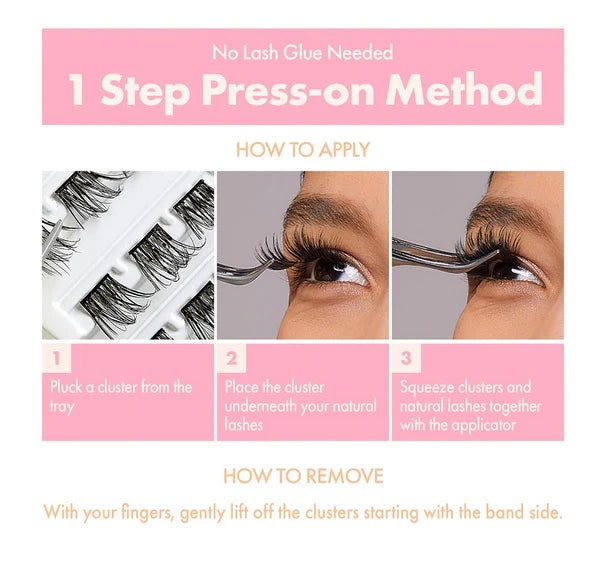 No Lash Glue Needed

1 Step Press-on Method

HOW TO APPLY

1

Pluck a cluster from the tray

2

Place the cluster underneath your natural lashes

3

Squeeze clusters and natural lashes together with the applicator

HOW TO REMOVE

With your fingers, gently lift off the clusters starting with the band side.